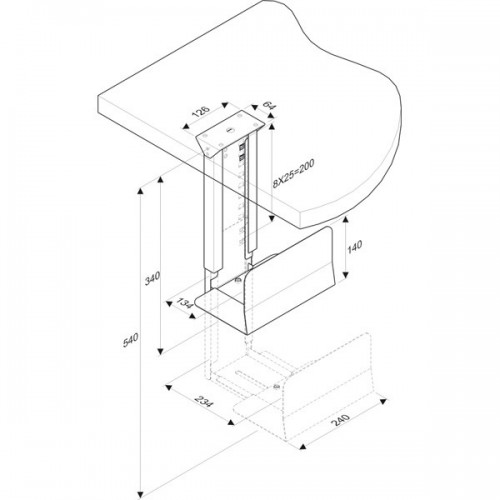 128
64
8X25=200
140
340
134
540
234
240