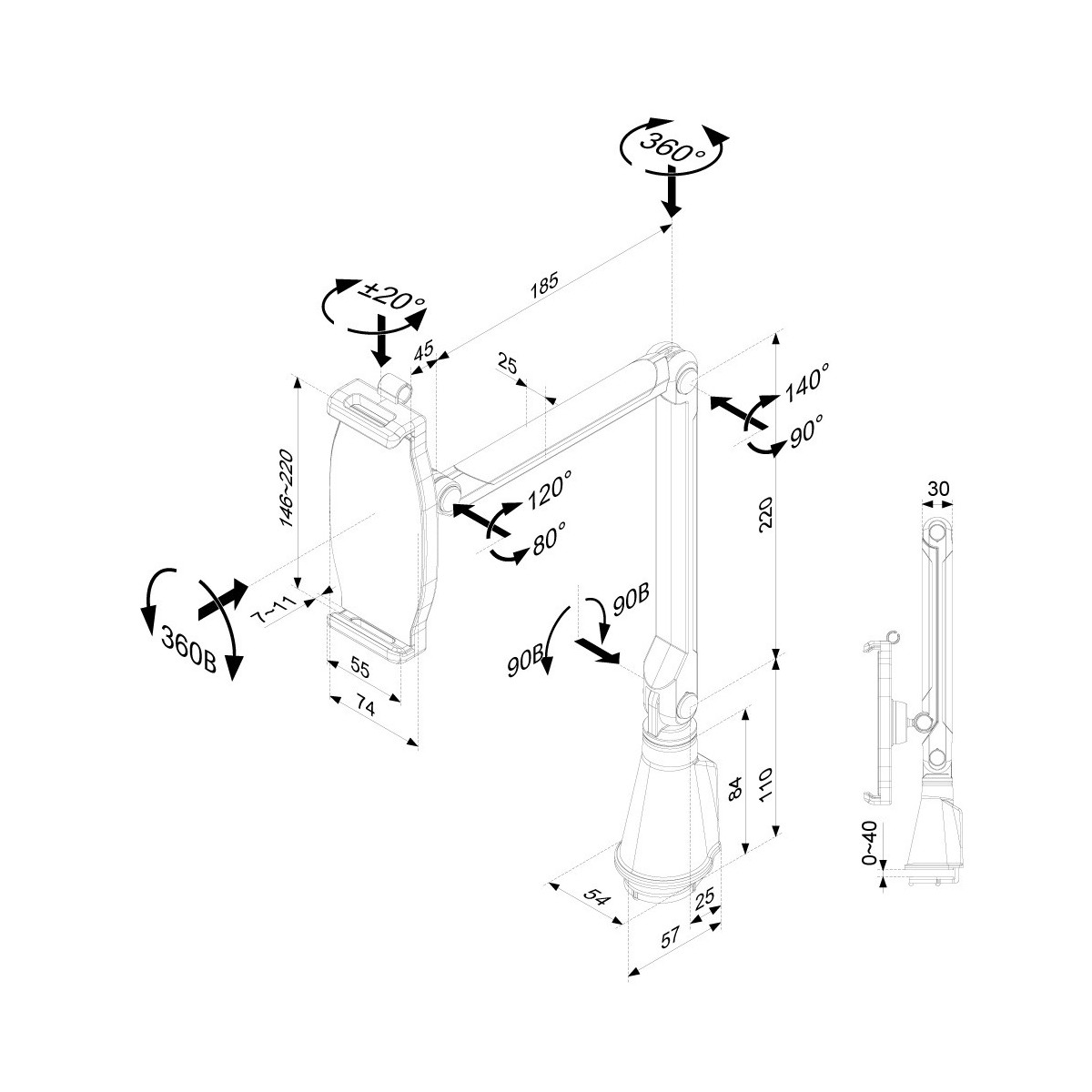 360°

185

±20°

45

25

140°

90°

146~220

120°

80°

220

30

360B

7~11

90B

90B

55

74

84

110

0~40

54

25

57