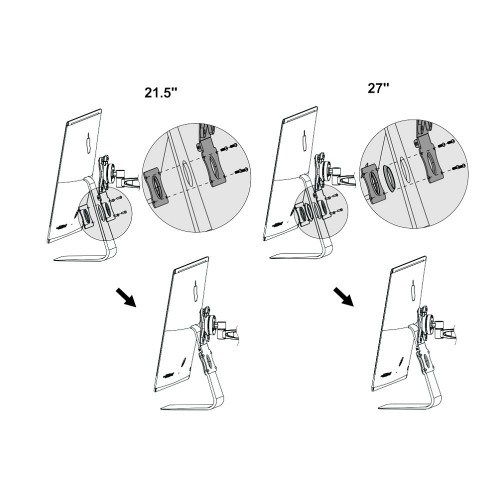 21.5''

27''