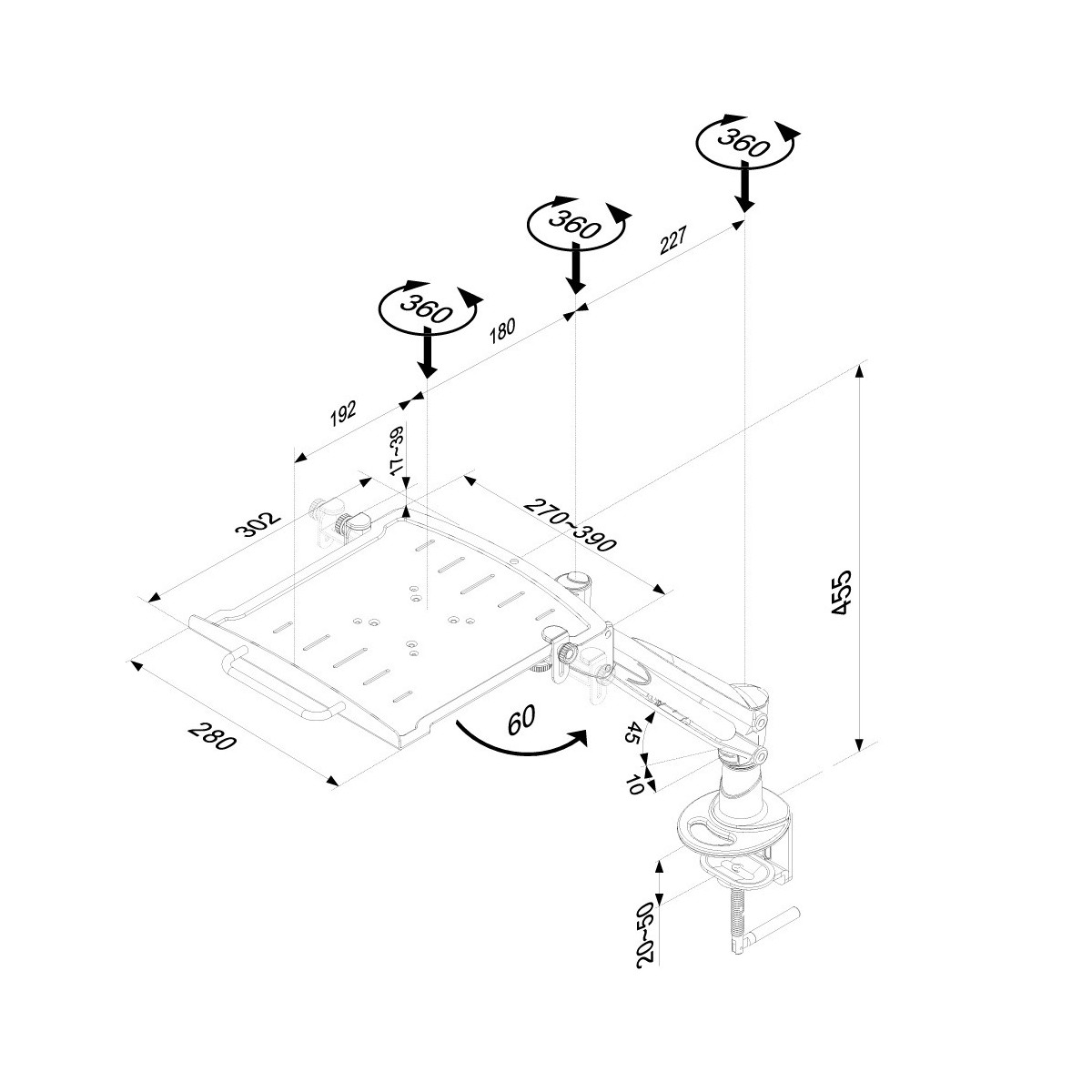 360
360
227
360
180
192
17~39
302
270~390
455
280
60
45
10
20~50