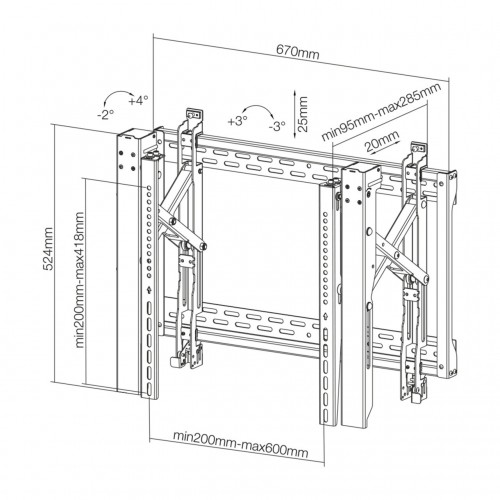 670mm
-2°
+4°
+3°
-3°
25mm
min95mm-max285mm
20mm
524mm
min200mm-max418mm
min200mm-max600mm