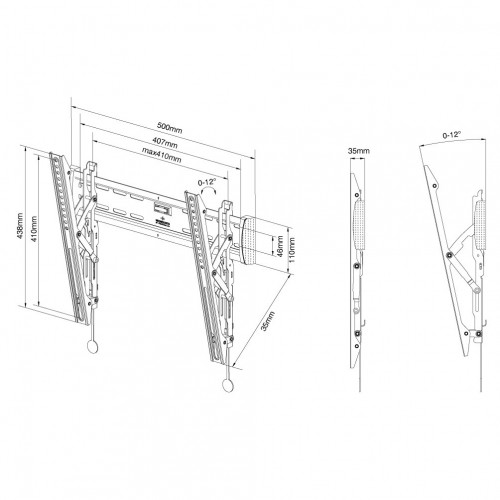 500mm
407mm
max410mm
0-12°
438mm
410mm
46mm
110mm
35mm
35mm
0-12°