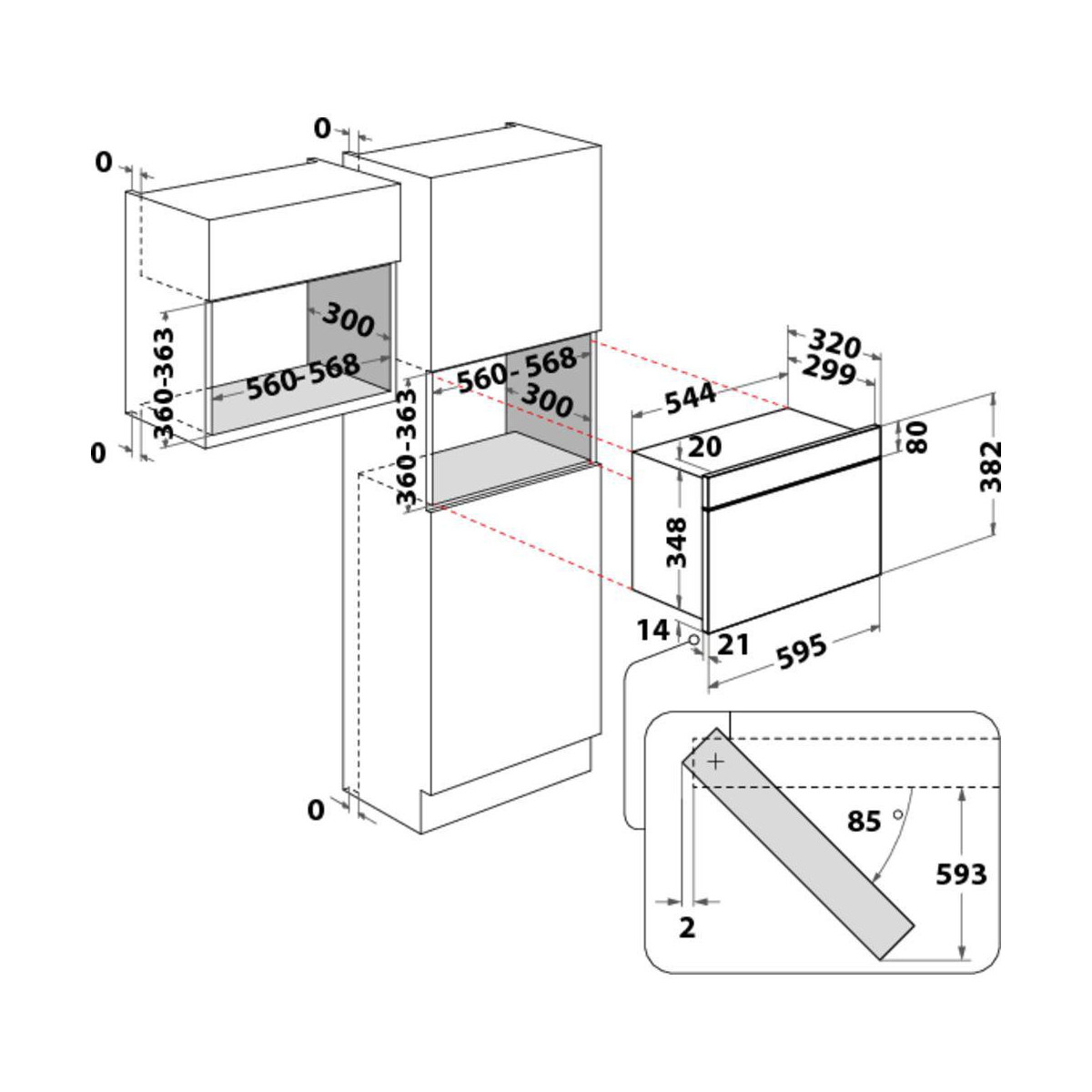 0
0
300
360-363
560-568
0
560-568
300
360-363
0
320
299
544
20
80
382
348
14
21
595
85 °
593
2