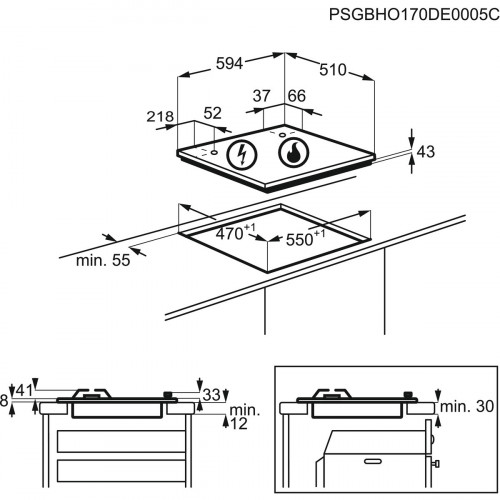 PSGBHO170DE0005C

594

510

37

66

218

52

43

$470^{+1}$

$550^{+1}$

min. 55

8

41

33

min.

12

min. 30