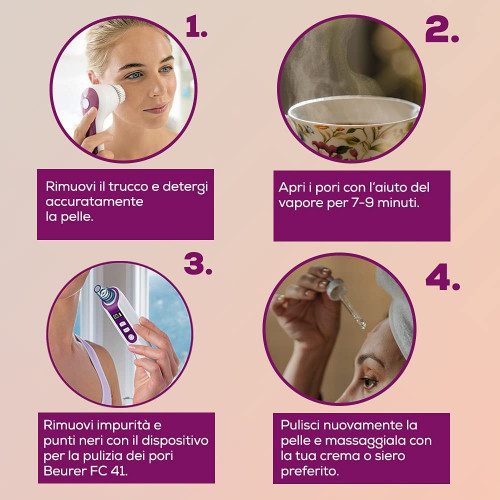 1.

Rimuovi il trucco e detergi accuratamente la pelle.

2.

Apri i pori con l'aiuto del vapore per 7-9 minuti.

3.

Rimuovi impurità e punti neri con il dispositivo per la pulizia dei pori Beurer FC 41.

4.

Pulisci nuovamente la pelle e massaggiala con la tua crema o siero preferito.