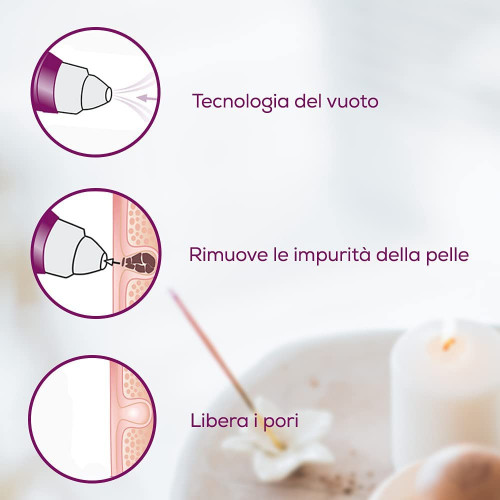 Tecnologia del vuoto

Rimuove le impurità della pelle

Libera i pori