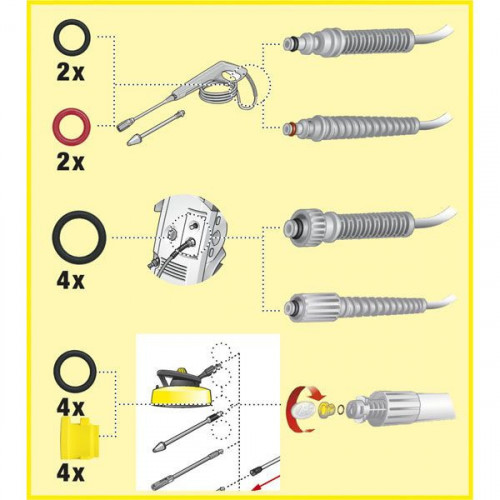 2x

2x

4x

4x

4x