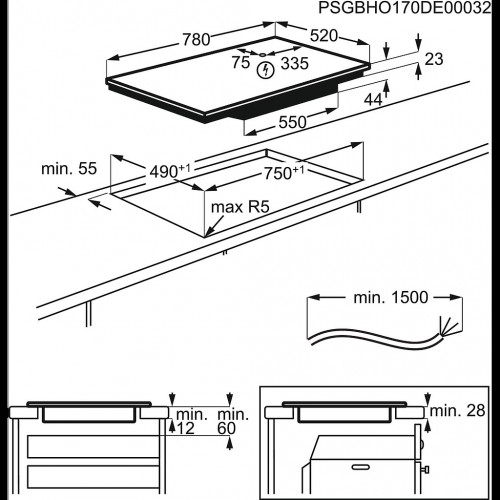 PSGBHO170DE00032

780
520
75
335
23
44
550

min. 55
$490^{+1}$
$750^{+1}$
max R5

min. 1500

min.
12
min.
60

min. 28