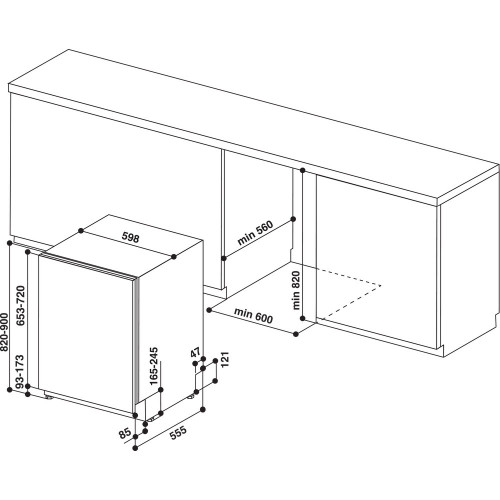 598
min 560
min 820
min 600
820-900
653-720
93-173
165-245
47
121
85
555