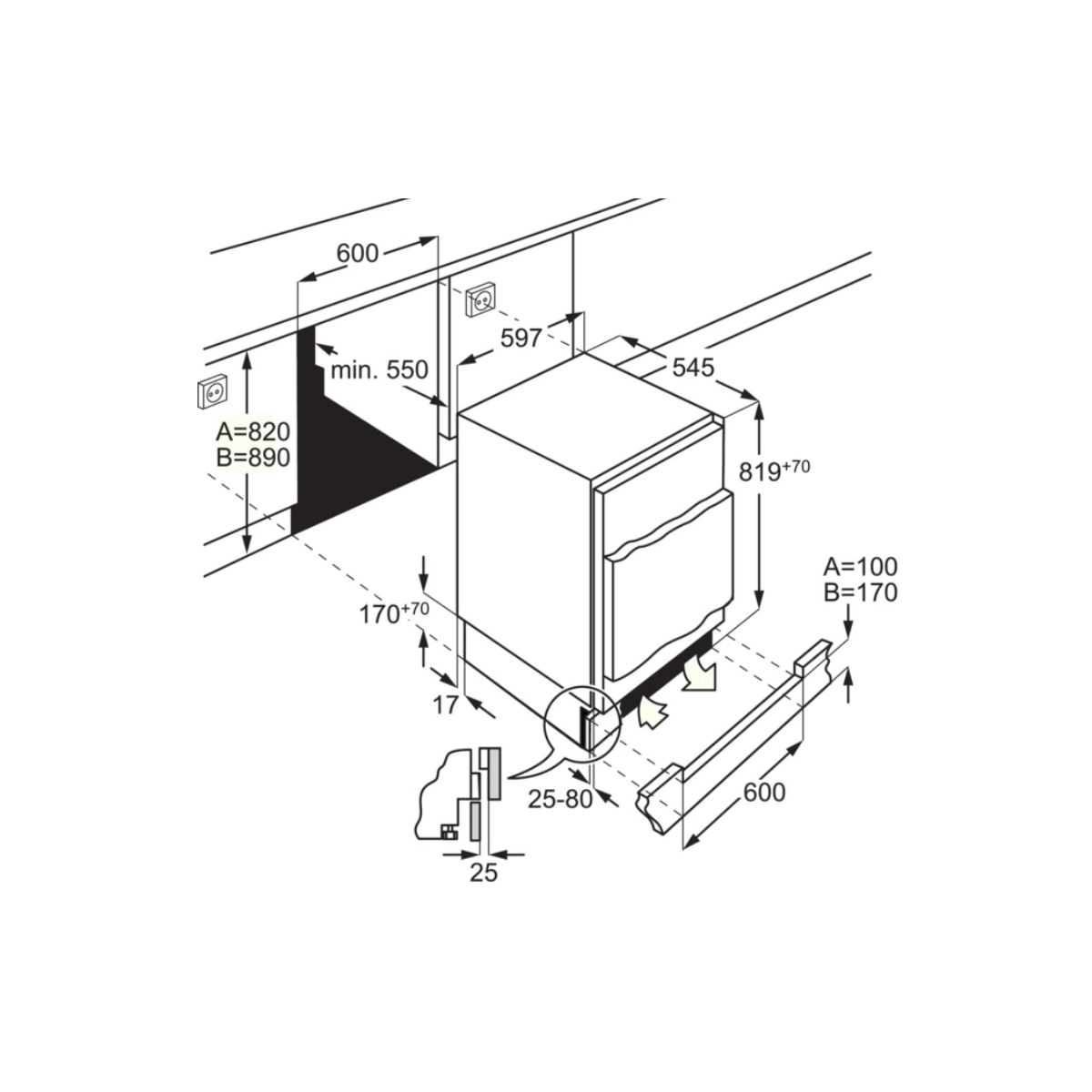 600

597

min. 550

545

A=820
B=890

$819^{+70}$

A=100
B=170

$170^{+70}$

17

25-80

600

25