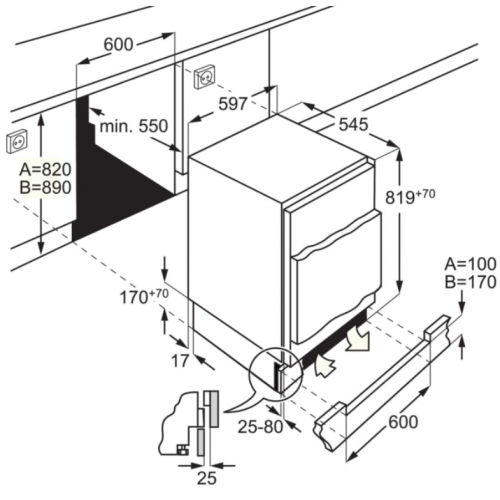 600

597

min. 550

545

A=820
B=890

$819^{+70}$

A=100
B=170

$170^{+70}$

17

25-80

600

25