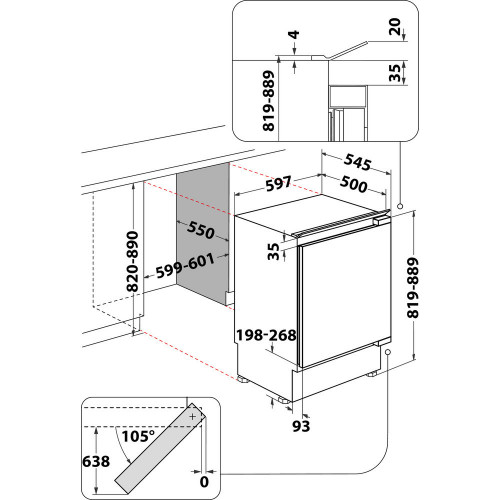 4
20
35
819-889
545
597
500
550
35
820-890
599-601
819-889
198-268
93
105°
638
0