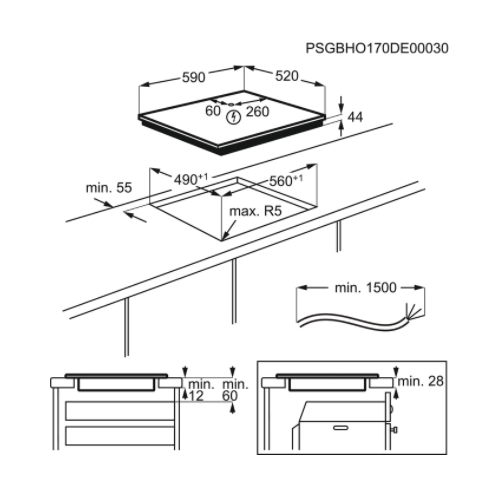 PSGBHO170DE00030

590

520

60

260

44

min. 55

$490^{+1}$

$560^{+1}$

max. R5

min. 1500

min. 12

min. 60

min. 28