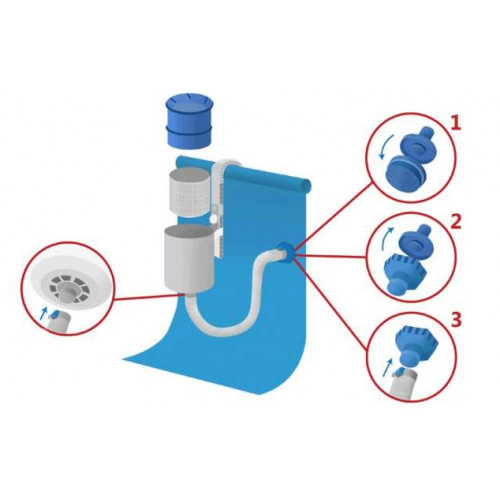 1
2
3