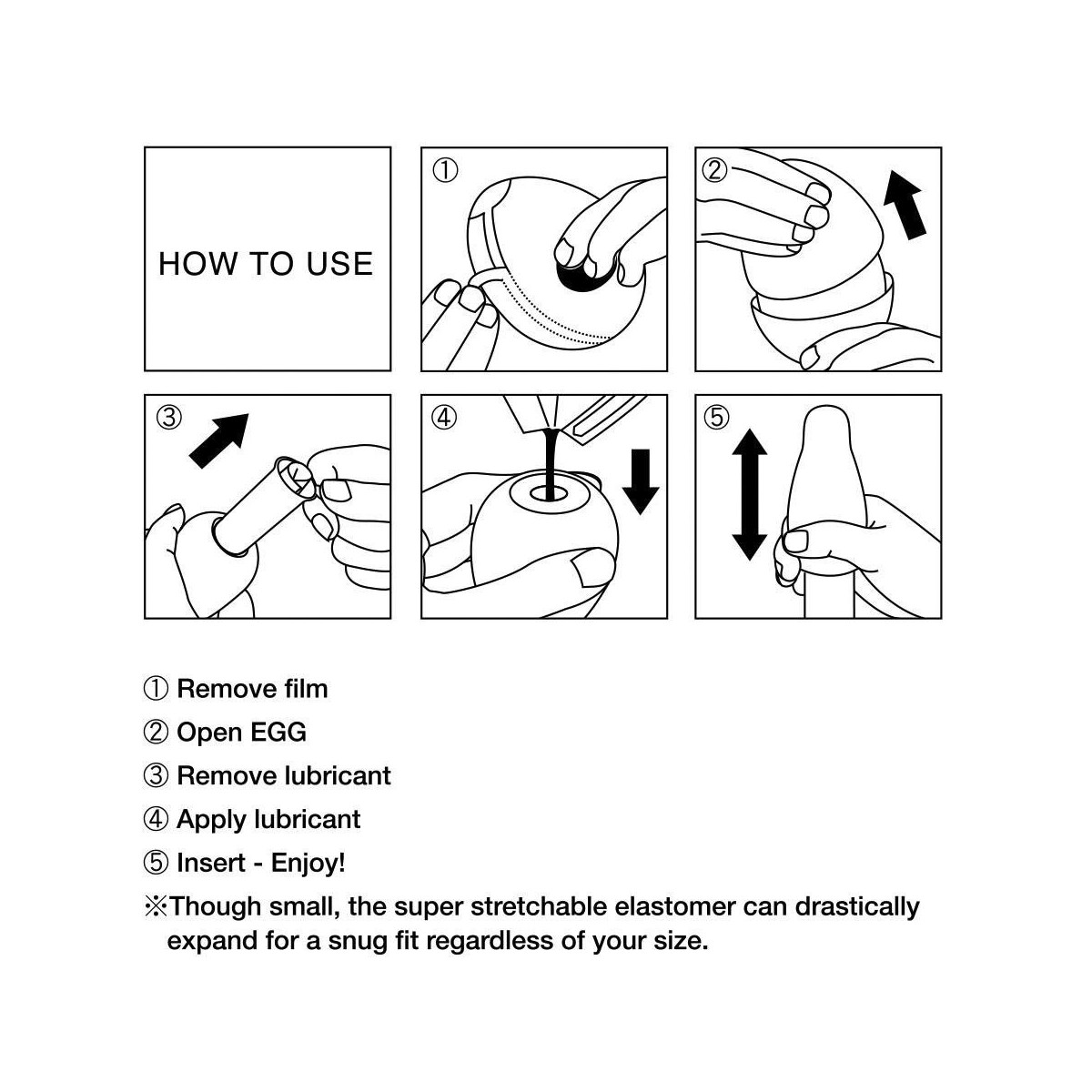 HOW TO USE

①

②

③

④

⑤

① Remove film

② Open EGG

③ Remove lubricant

④ Apply lubricant

⑤ Insert - Enjoy!

※Though small, the super stretchable elastomer can drastically expand for a snug fit regardless of your size.