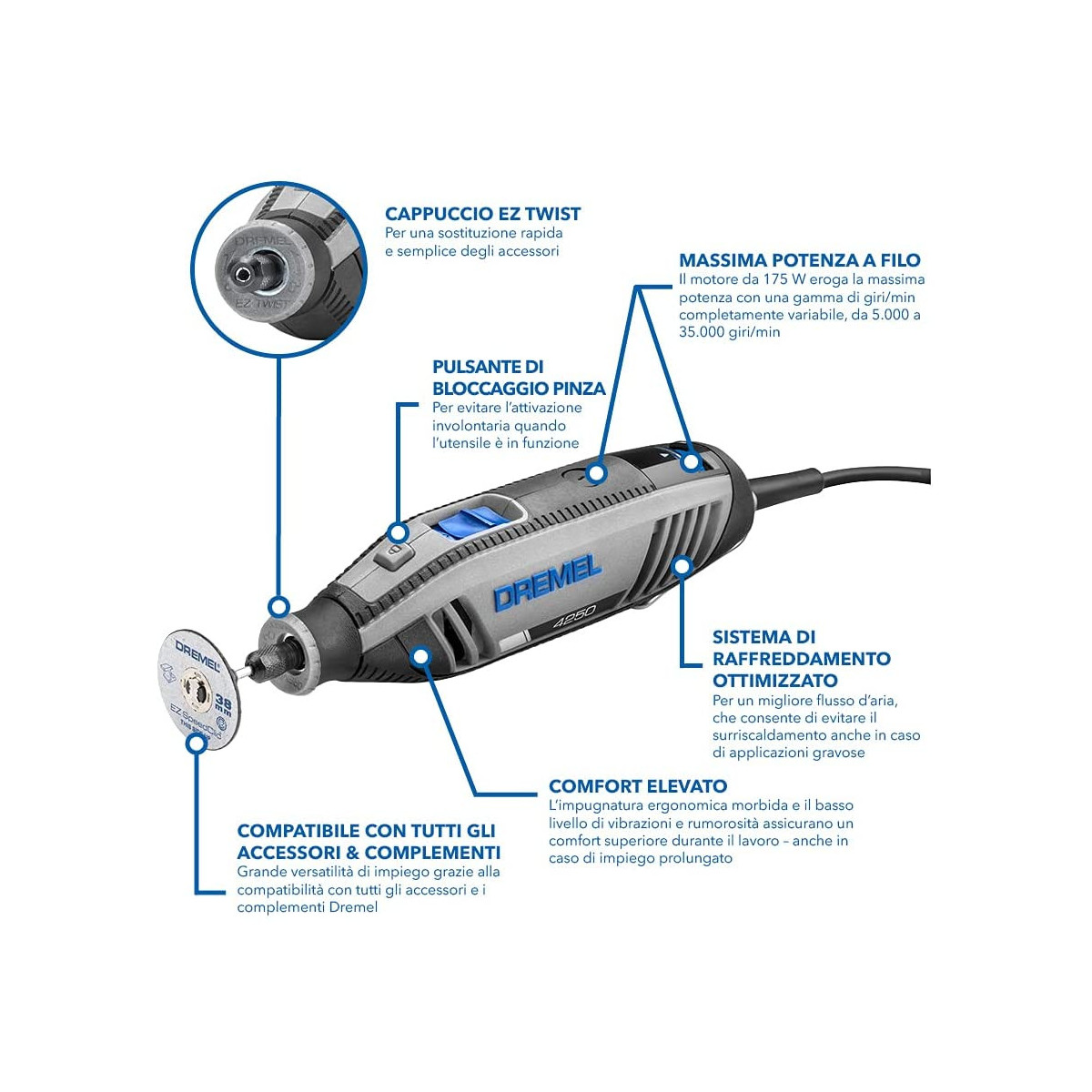 DREMEL
EZ TWIST

CAPPUCCIO EZ TWIST
Per una sostituzione rapida e semplice degli accessori

MASSIMA POTENZA A FILO
Il motore da 175 W eroga la massima potenza con una gamma di giri/min completamente variabile, da 5.000 a 35.000 giri/min

PULSANTE DI BLOCCAGGIO PINZA
Per evitare l'attivazione involontaria quando l'utensile è in funzione

DREMEL
4250

DREMEL
38 mm
EZ SpeedClic

SISTEMA DI RAFFREDDAMENTO OTTIMIZZATO
Per un migliore flusso d'aria, che consente di evitare il surriscaldamento anche in caso di applicazioni gravose

COMFORT ELEVATO
L'impugnatura ergonomica morbida e il basso livello di vibrazioni e rumorosità assicurano un comfort superiore durante il lavoro – anche in caso di impiego prolungato

COMPATIBILE CON TUTTI GLI ACCESSORI & COMPLEMENTI
Grande versatilità di impiego grazie alla compatibilità con tutti gli accessori e i complementi Dremel