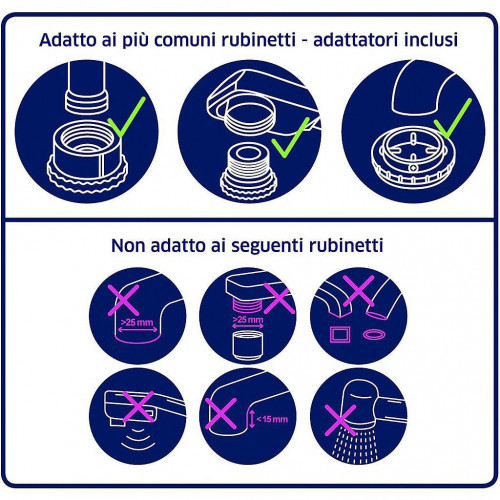 Adatto ai più comuni rubinetti - adattatori inclusi

Non adatto ai seguenti rubinetti

>25 mm

>25 mm

<15 mm