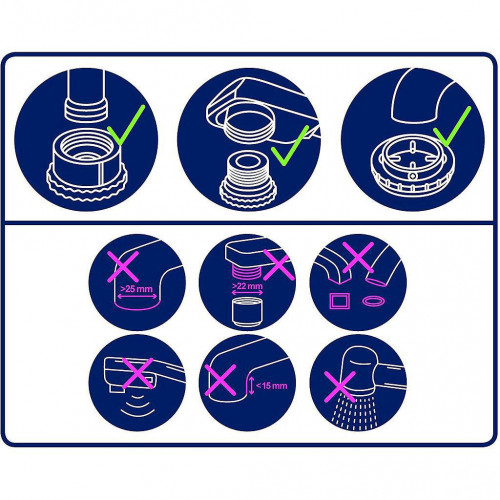 >25 mm

>22 mm

<15 mm