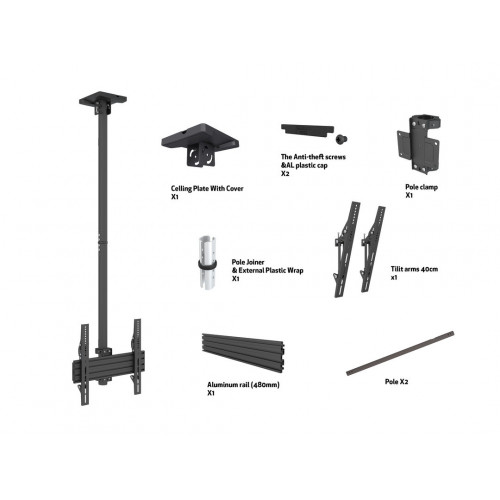 Ceiling Plate With Cover
X1

The Anti-theft screws
&AL plastic cap
X2

Pole clamp
X1

Pole Joiner
& External Plastic Wrap
X1

Tilit arms 40cm
x1

Aluminum rail (480mm)
X1

Pole X2