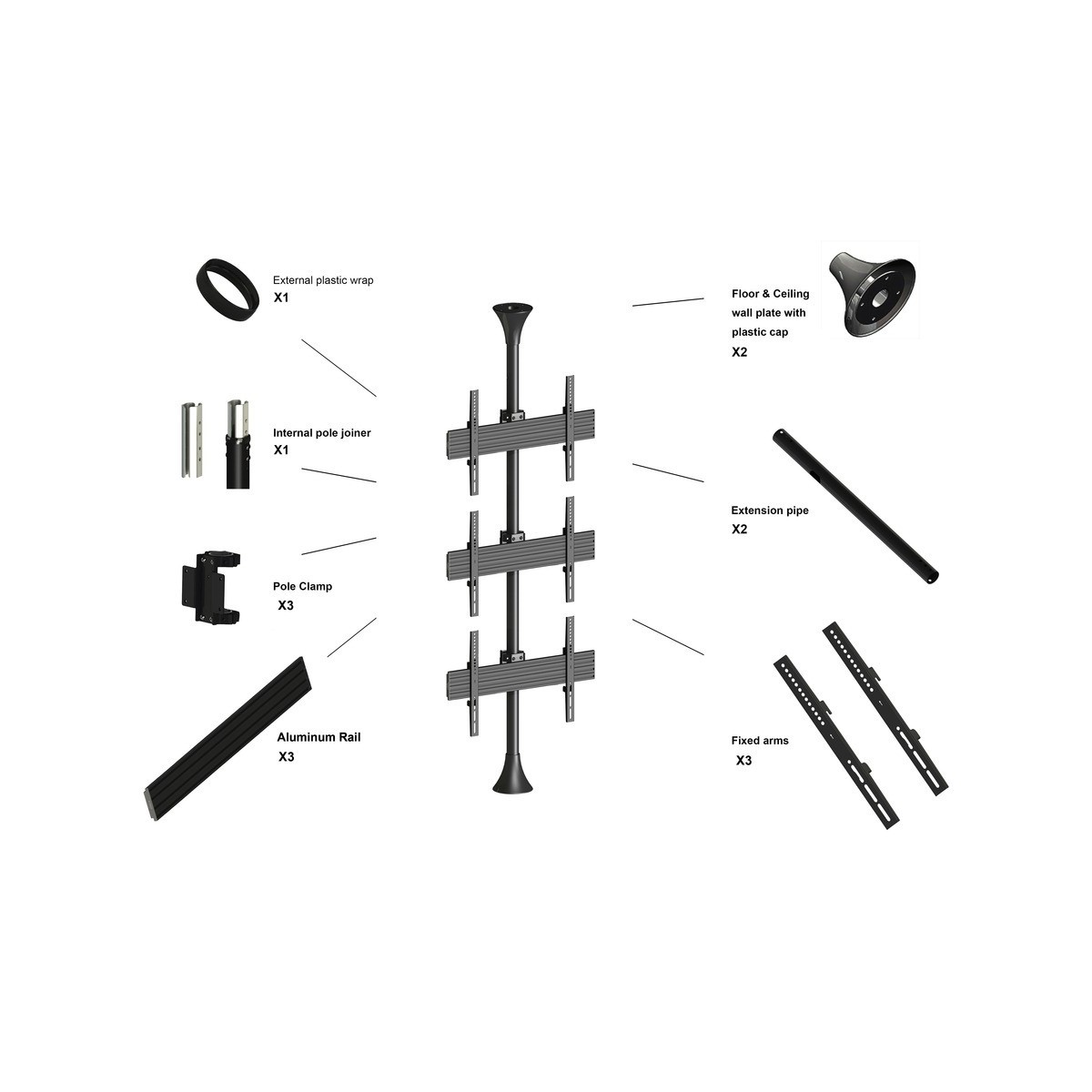 External plastic wrap
X1

Internal pole joiner
X1

Pole Clamp
X3

Aluminum Rail
X3

Floor & Ceiling wall plate with plastic cap
X2

Extension pipe
X2

Fixed arms
X3