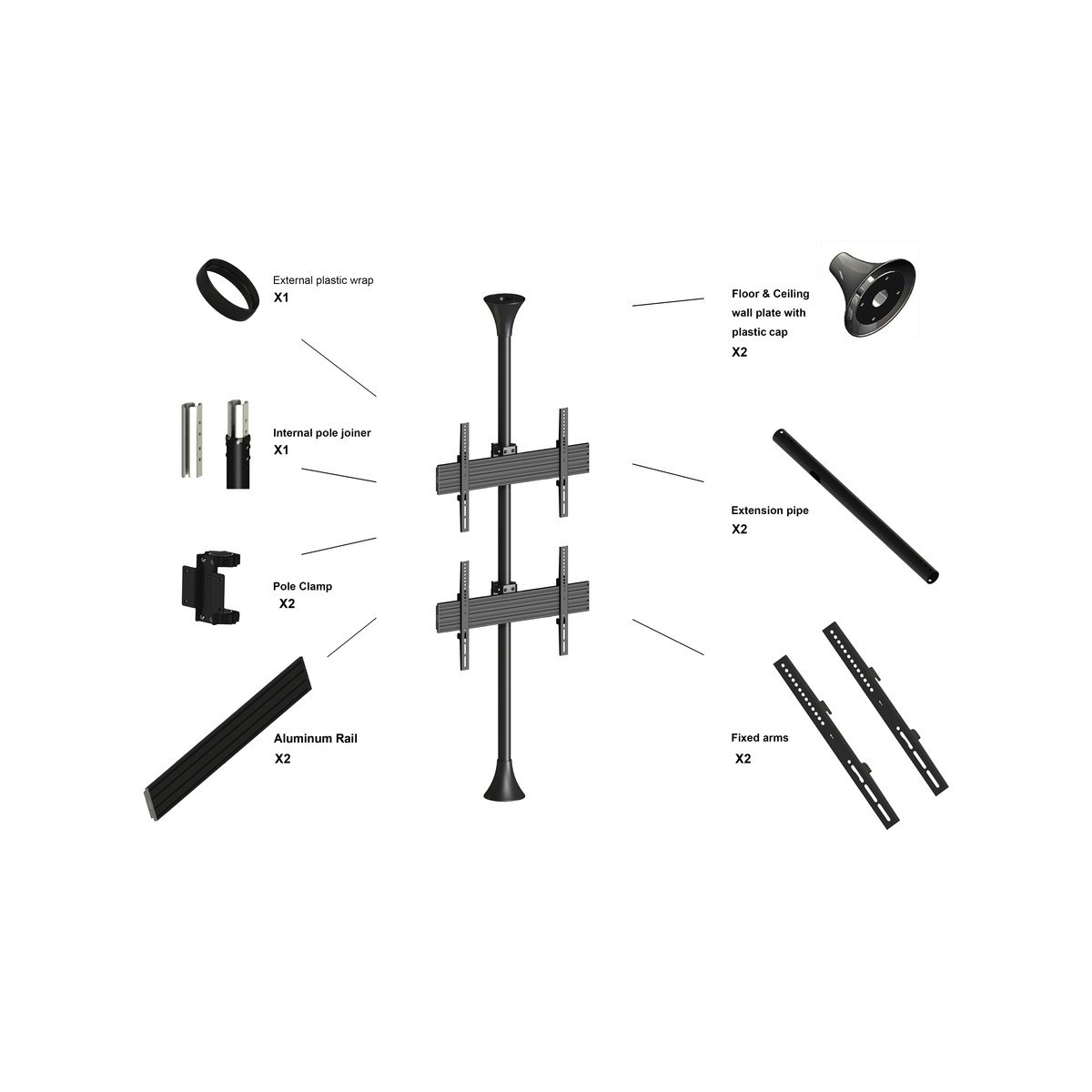 External plastic wrap
X1

Internal pole joiner
X1

Pole Clamp
X2

Aluminum Rail
X2

Floor & Ceiling wall plate with plastic cap
X2

Extension pipe
X2

Fixed arms
X2