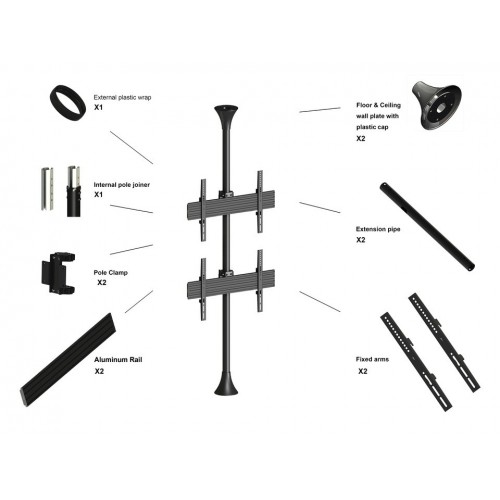 External plastic wrap
X1

Internal pole joiner
X1

Pole Clamp
X2

Aluminum Rail
X2

Floor & Ceiling wall plate with plastic cap
X2

Extension pipe
X2

Fixed arms
X2