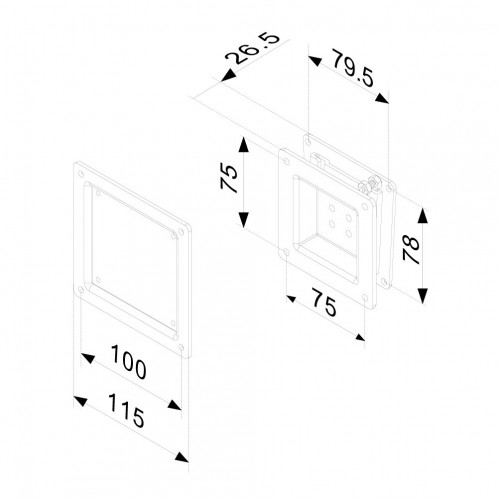 26.5

79.5

75

78

75

100

115