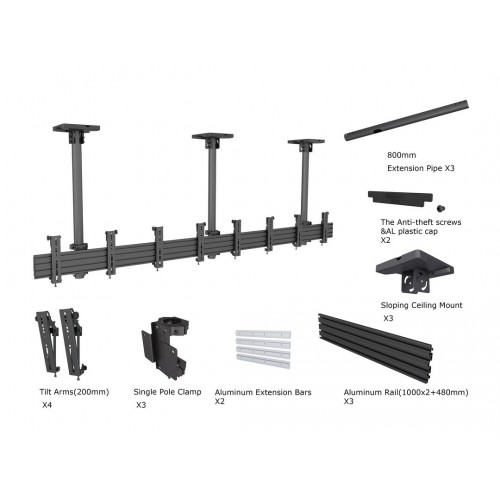 800mm
Extension Pipe X3

The Anti-theft screws &AL plastic cap
X2

Sloping Ceiling Mount
X3

Tilt Arms(200mm)
X4

Single Pole Clamp
X3

Aluminum Extension Bars
X2

Aluminum Rail(1000x2+480mm)
X3