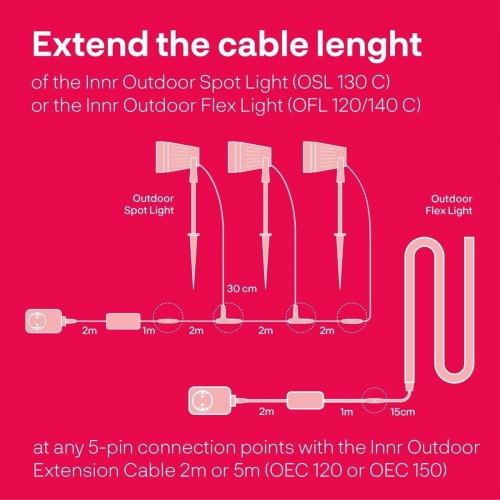 Extend the cable lenght

of the Innr Outdoor Spot Light (OSL 130 C)
or the Innr Outdoor Flex Light (OFL 120/140 C)

Outdoor Spot Light

Outdoor Flex Light

30 cm

2m

1m

2m

2m

2m

2m

1m

15cm

at any 5-pin connection points with the Innr Outdoor Extension Cable 2m or 5m (OEC 120 or OEC 150)